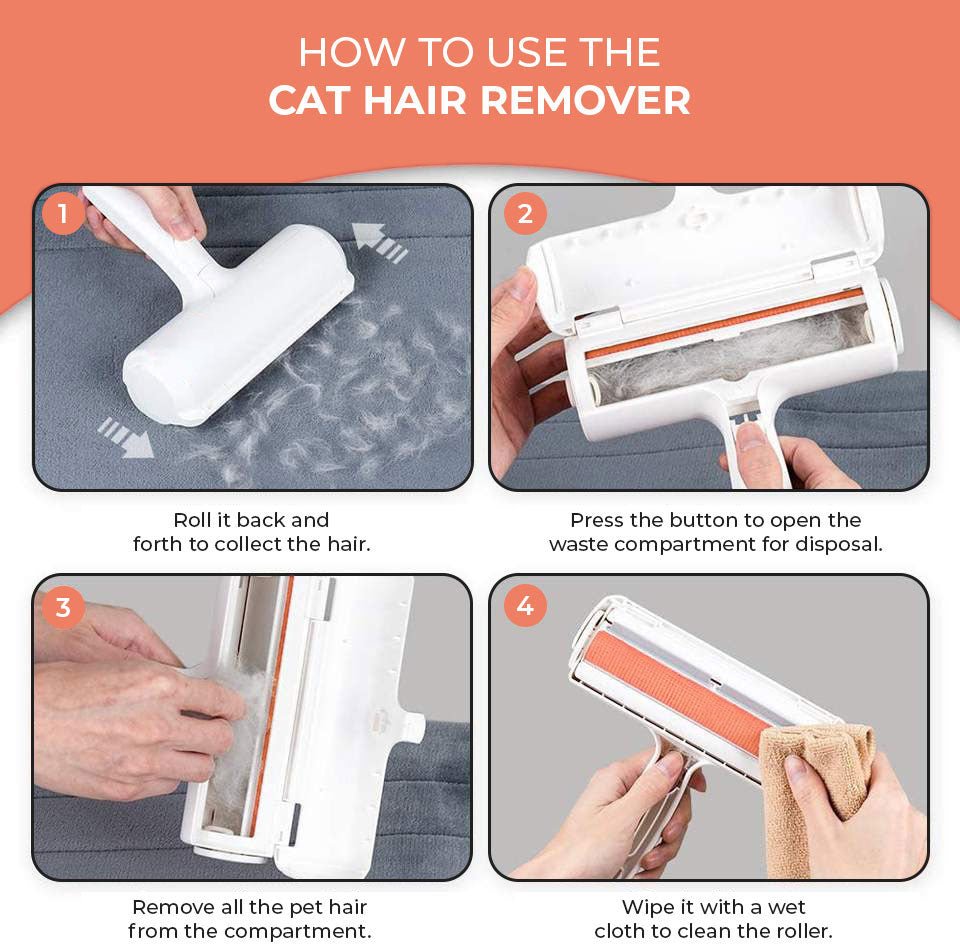 HOW TO USE THE
CAT HAIR REMOVER

1

Roll it back and forth to collect the hair.

2

Press the button to open the waste compartment for disposal.

3

Remove all the pet hair from the compartment.

4

Wipe it with a wet cloth to clean the roller.